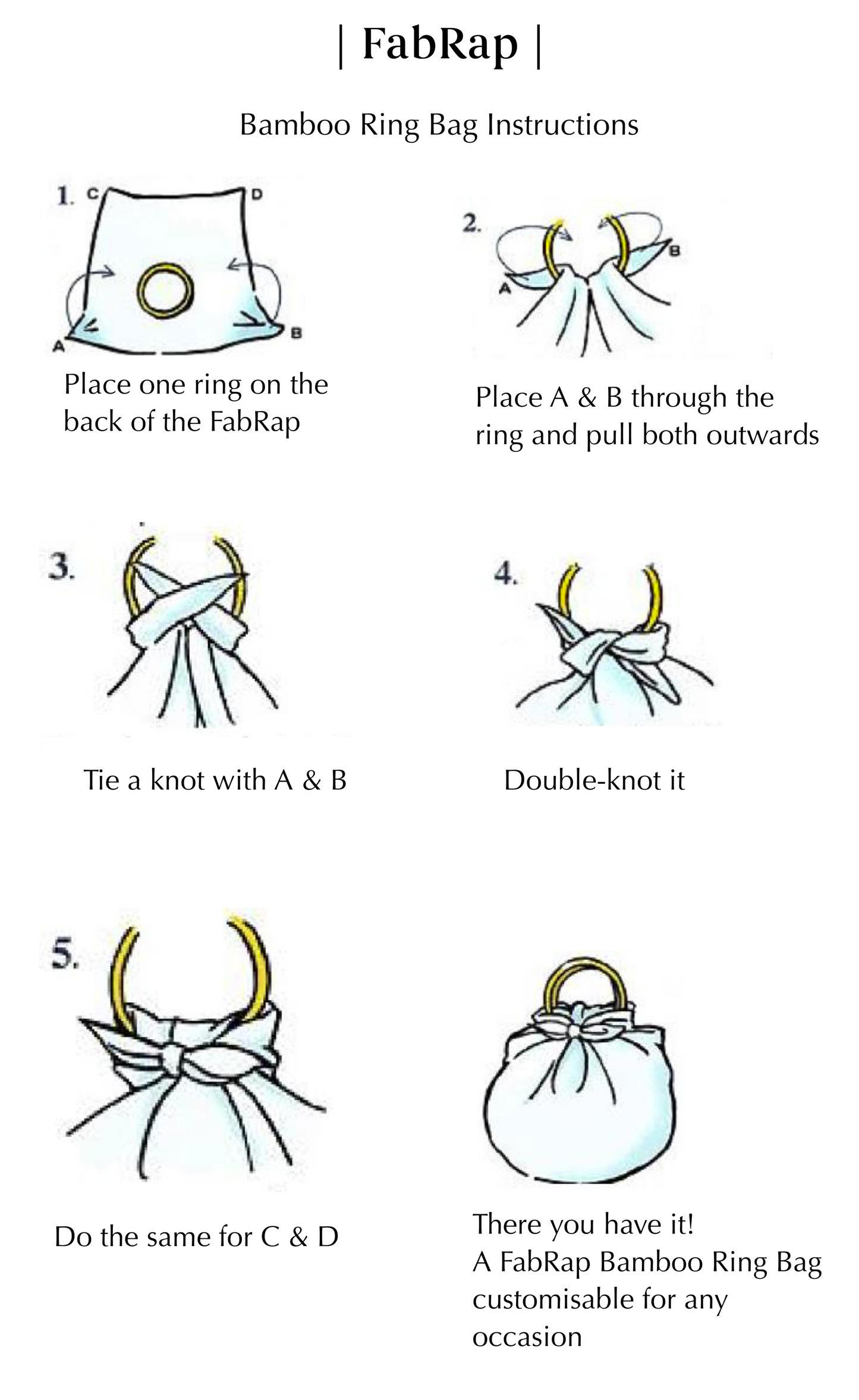 | FabRap |

Bamboo Ring Bag Instructions

1. C D A B

Place one ring on the back of the FabRap

2. A B

Place A & B through the ring and pull both outwards

3.

Tie a knot with A & B

4.

Double-knot it

5.

Do the same for C & D

There you have it!
A FabRap Bamboo Ring Bag customisable for any occasion